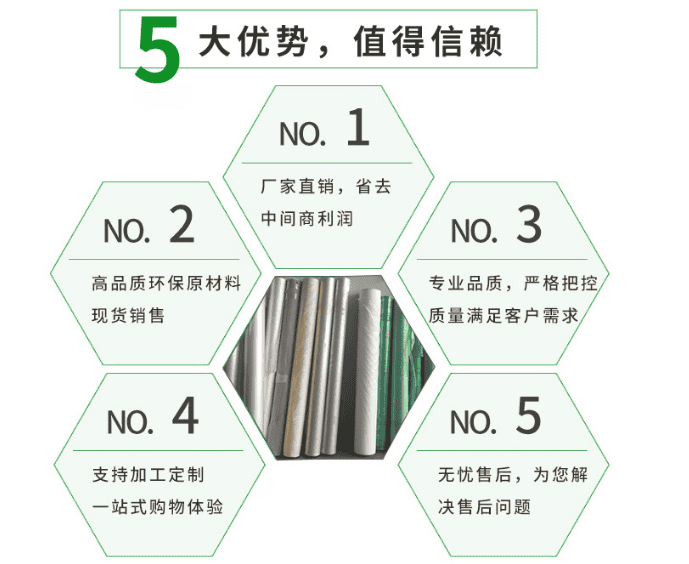 5 大优势，值得信赖

NO. 1
厂家直销，省去中间商利润

NO. 2
高品质环保原材料现货销售

NO. 3
专业品质，严格把控质量满足客户需求

NO. 4
支持加工定制一站式购物体验

NO. 5
无忧售后，为您解决售后问题